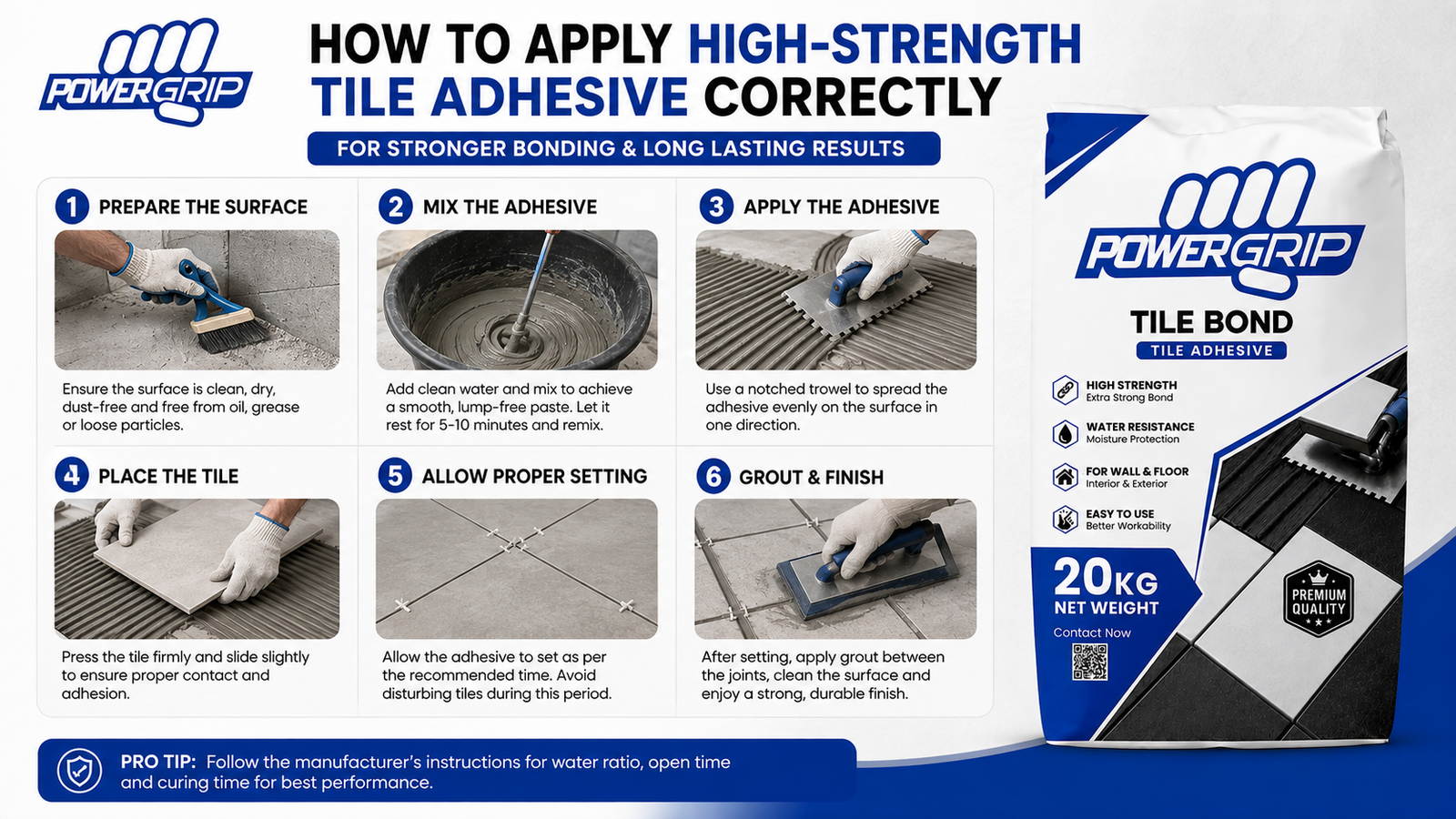 POWERGRIP

HOW TO APPLY HIGH-STRENGTH TILE ADHESIVE CORRECTLY

FOR STRONGER BONDING & LONG LASTING RESULTS

1 PREPARE THE SURFACE

Ensure the surface is clean, dry, dust-free and free from oil, grease or loose particles.

2 MIX THE ADHESIVE

Add clean water and mix to achieve a smooth, lump-free paste. Let it rest for 5-10 minutes and remix.

3 APPLY THE ADHESIVE

Use a notched trowel to spread the adhesive evenly on the surface in one direction.

4 PLACE THE TILE

Press the tile firmly and slide slightly to ensure proper contact and adhesion.

5 ALLOW PROPER SETTING

Allow the adhesive to set as per the recommended time. Avoid disturbing tiles during this period.

6 GROUT & FINISH

After setting, apply grout between the joints, clean the surface and enjoy a strong, durable finish.

PRO TIP: Follow the manufacturer's instructions for water ratio, open time and curing time for best performance.

POWERGRIP

TILE BOND

TILE ADHESIVE

HIGH STRENGTH
Extra Strong Bond

WATER RESISTANCE
Moisture Protection

FOR WALL & FLOOR
Interior & Exterior

EASY TO USE
Better Workability

20KG
NET WEIGHT

Contact Now

PREMIUM QUALITY